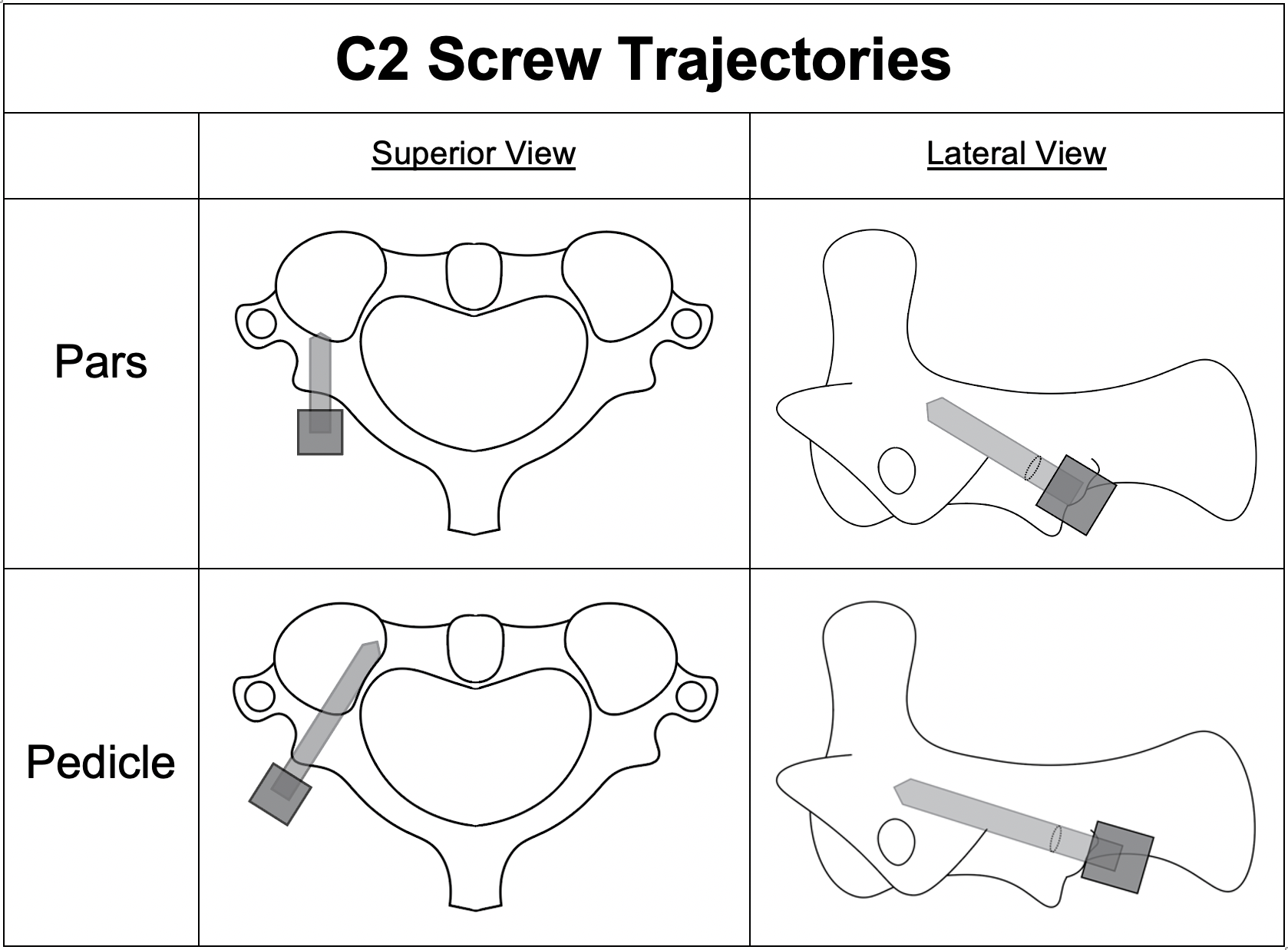 C2 Screw Trajectories

| | Superior View | Lateral View |
|---|---|---|
| Pars | | |
| Pedicle | | |